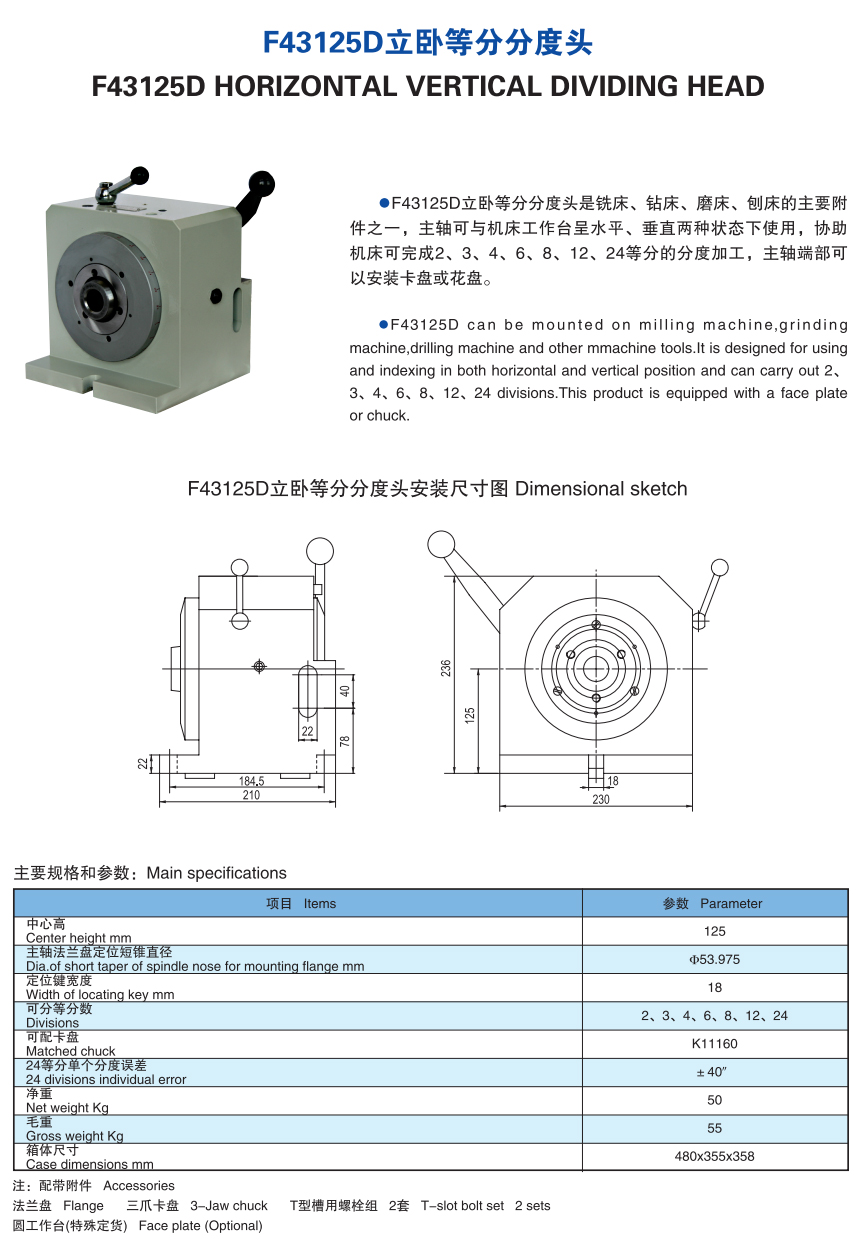 F43125D立卧等分分度头
F43125D HORIZONTAL VERTICAL DIVIDING HEAD

●F43125D立卧等分分度头是铣床、钻床、磨床、刨床的主要附件之一，主轴可与机床工作台呈水平、垂直两种状态下使用，协助机床可完成2、3、4、6、8、12、24等分的分度加工，主轴端部可以安装卡盘或花盘。

●F43125D can be mounted on milling machine,grinding machine,drilling machine and other mmachine tools.It is designed for using and indexing in both horizontal and vertical position and can carry out 2、3、4、6、8、12、24 divisions.This product is equipped with a face plate or chuck.

F43125D立卧等分分度头安装尺寸图 Dimensional sketch

40
22
78
22
184.5
210
236
125
18
230

主要规格和参数：Main specifications

| 项目 Items | 参数 Parameter |
|---|---|
| 中心高 Center height mm | 125 |
| 主轴法兰盘定位短锥直径 Dia.of short taper of spindle nose for mounting flange mm | Φ53.975 |
| 定位键宽度 Width of locating key mm | 18 |
| 可分等分数 Divisions | 2、3、4、6、8、12、24 |
| 可配卡盘 Matched chuck | K11160 |
| 24等分单个分度误差 24 divisions individual error | ±40″ |
| 净重 Net weight Kg | 50 |
| 毛重 Gross weight Kg | 55 |
| 箱体尺寸 Case dimensions mm | 480x355x358 |

注：配带附件 Accessories
法兰盘 Flange 三爪卡盘 3-Jaw chuck T型槽用螺栓组 2套 T-slot bolt set 2 sets
圆工作台(特殊定货) Face plate (Optional)